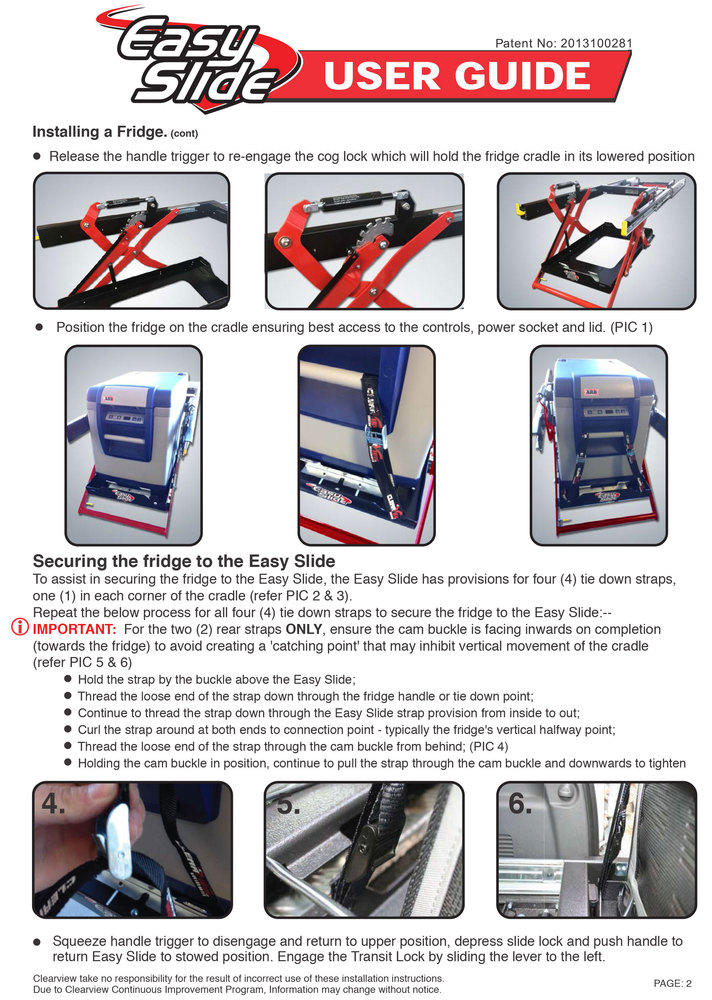 Easy Slide

Patent No: 2013100281

USER GUIDE

Installing a Fridge. (cont)

● Release the handle trigger to re-engage the cog lock which will hold the fridge cradle in its lowered position

● Position the fridge on the cradle ensuring best access to the controls, power socket and lid. (PIC 1)

Securing the fridge to the Easy Slide

To assist in securing the fridge to the Easy Slide, the Easy Slide has provisions for four (4) tie down straps, one (1) in each corner of the cradle (refer PIC 2 & 3).

Repeat the below process for all four (4) tie down straps to secure the fridge to the Easy Slide:--

IMPORTANT: For the two (2) rear straps ONLY, ensure the cam buckle is facing inwards on completion (towards the fridge) to avoid creating a 'catching point' that may inhibit vertical movement of the cradle (refer PIC 5 & 6)

● Hold the strap by the buckle above the Easy Slide;
● Thread the loose end of the strap down through the fridge handle or tie down point;
● Continue to thread the strap down through the Easy Slide strap provision from inside to out;
● Curl the strap around at both ends to connection point - typically the fridge's vertical halfway point;
● Thread the loose end of the strap through the cam buckle from behind; (PIC 4)
● Holding the cam buckle in position, continue to pull the strap through the cam buckle and downwards to tighten

4.

5.

6.

● Squeeze handle trigger to disengage and return to upper position, depress slide lock and push handle to return Easy Slide to stowed position. Engage the Transit Lock by sliding the lever to the left.

Clearview take no responsibility for the result of incorrect use of these installation instructions.
Due to Clearview Continuous Improvement Program, Information may change without notice.

PAGE: 2